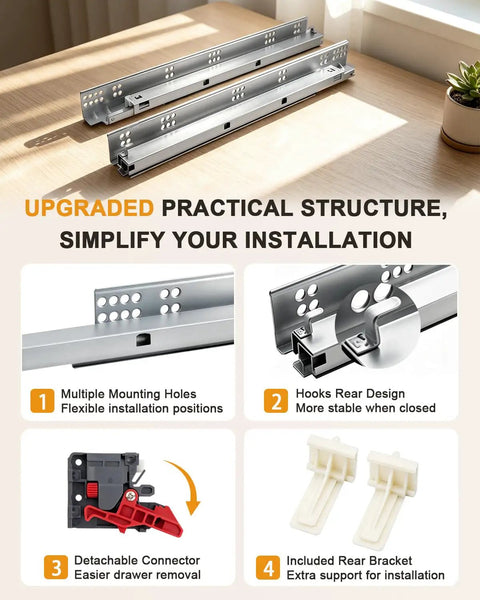 UPGRADED PRACTICAL STRUCTURE, SIMPLIFY YOUR INSTALLATION

1 Multiple Mounting Holes
Flexible installation positions

2 Hooks Rear Design
More stable when closed

3 Detachable Connector
Easier drawer removal

4 Included Rear Bracket
Extra support for installation