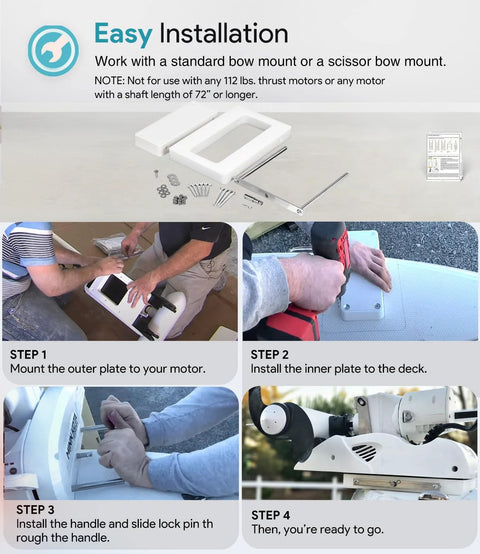 Easy Installation

Work with a standard bow mount or a scissor bow mount.

NOTE: Not for use with any 112 lbs. thrust motors or any motor with a shaft length of 72" or longer.

STEP 1
Mount the outer plate to your motor.

STEP 2
Install the inner plate to the deck.

STEP 3
Install the handle and slide lock pin th rough the handle.

STEP 4
Then, you're ready to go.