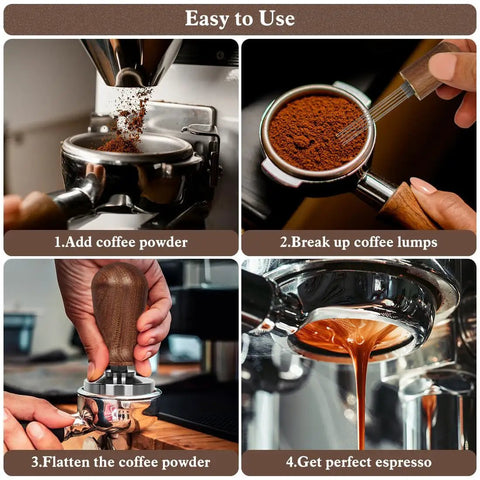 Easy to Use

1.Add coffee powder

2.Break up coffee lumps

3.Flatten the coffee powder

4.Get perfect espresso