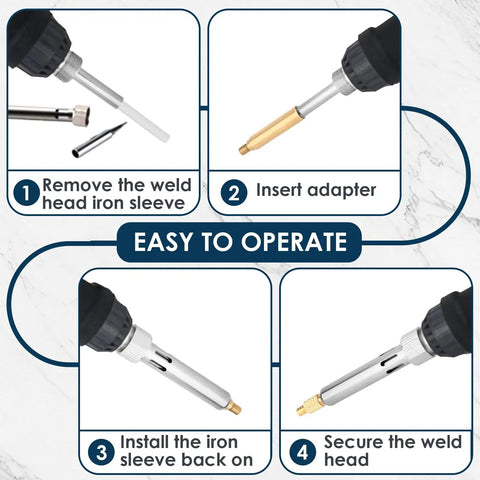 1 Remove the weld head iron sleeve

2 Insert adapter

EASY TO OPERATE

3 Install the iron sleeve back on

4 Secure the weld head