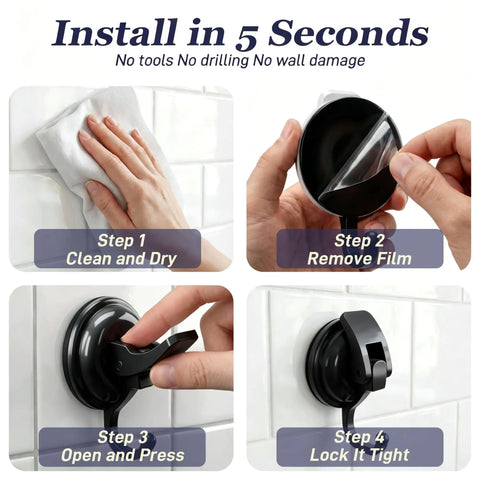 Install in 5 Seconds
No tools No drilling No wall damage

Step 1
Clean and Dry

Step 2
Remove Film

Step 3
Open and Press

Step 4
Lock It Tight