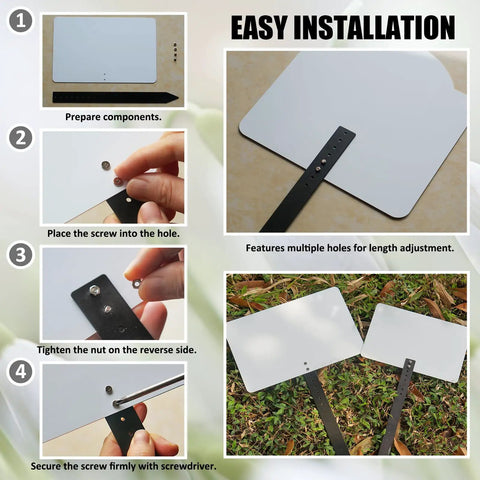 1

Prepare components.

2

Place the screw into the hole.

3

Tighten the nut on the reverse side.

4

Secure the screw firmly with screwdriver.

EASY INSTALLATION

Features multiple holes for length adjustment.