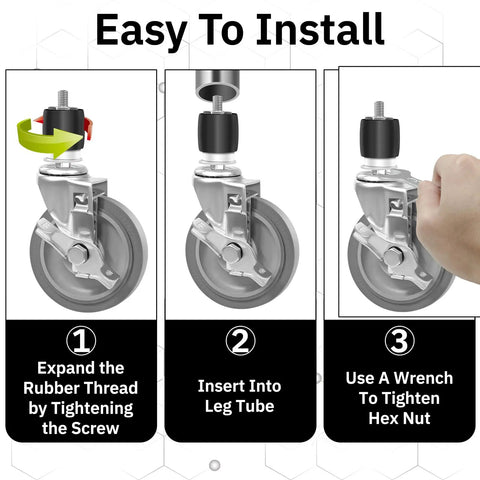 Easy To Install

①
Expand the Rubber Thread by Tightening the Screw

②
Insert Into Leg Tube

③
Use A Wrench To Tighten Hex Nut