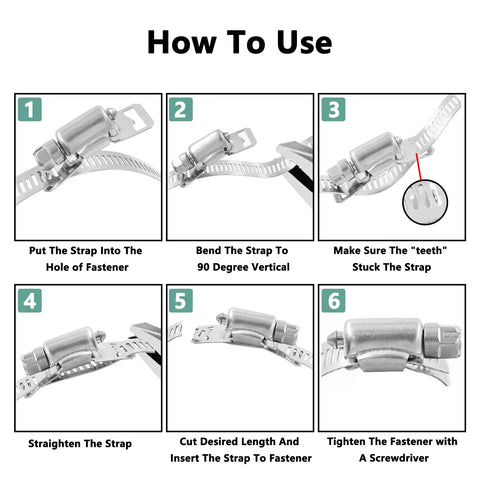 How To Use

1

Put The Strap Into The Hole of Fastener

2

Bend The Strap To 90 Degree Vertical

3

Make Sure The "teeth" Stuck The Strap

4

Straighten The Strap

5

Cut Desired Length And Insert The Strap To Fastener

6

Tighten The Fastener with A Screwdriver