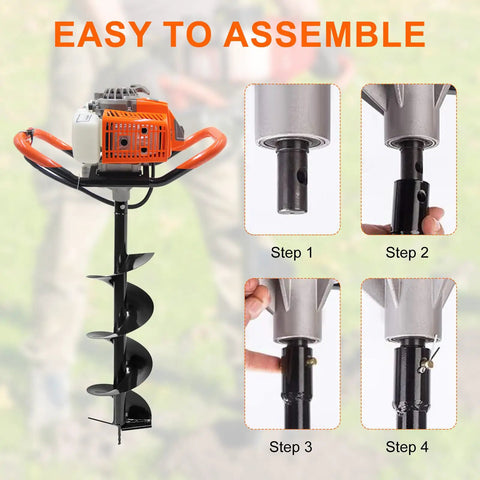 EASY TO ASSEMBLE

Step 1

Step 2

Step 3

Step 4