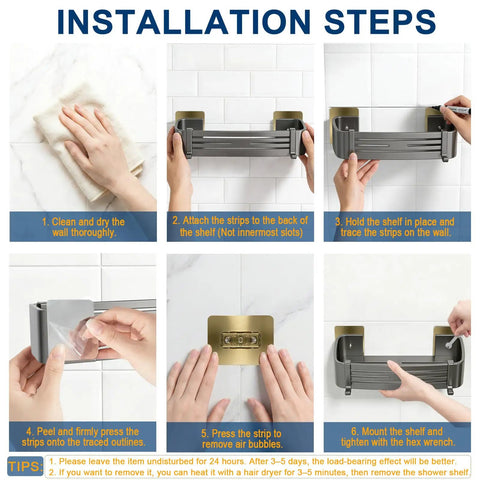 INSTALLATION STEPS

1. Clean and dry the wall thoroughly.

2. Attach the strips to the back of the shelf (Not innermost slots)

3. Hold the shelf in place and trace the strips on the wall.

4. Peel and firmly press the strips onto the traced outlines.

5. Press the strip to remove air bubbles.

6. Mount the shelf and tighten with the hex wrench.

TIPS: 1. Please leave the item undisturbed for 24 hours. After 3–5 days, the load-bearing effect will be better.
2. If you want to remove it, you can heat it with a hair dryer for 3–5 minutes, then remove the shower shelf.