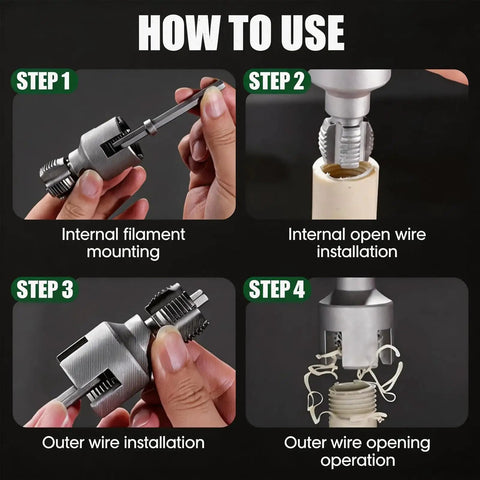 HOW TO USE

STEP 1

Internal filament mounting

STEP 2

Internal open wire installation

STEP 3

Outer wire installation

STEP 4

Outer wire opening operation