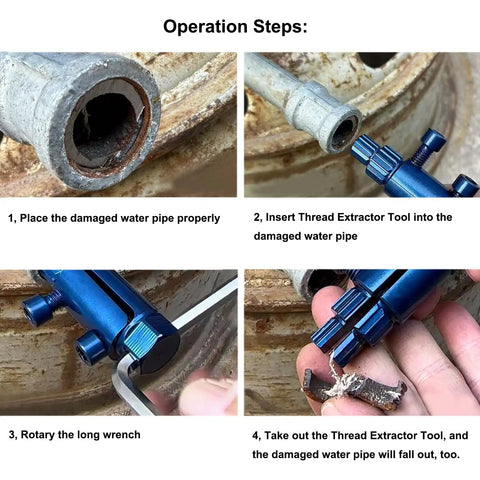 Operation Steps:

1, Place the damaged water pipe properly

2, Insert Thread Extractor Tool into the damaged water pipe

3, Rotary the long wrench

4, Take out the Thread Extractor Tool, and the damaged water pipe will fall out, too.