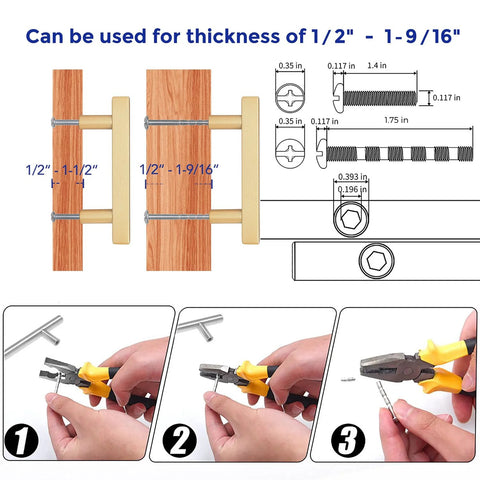 Can be used for thickness of 1/2" - 1-9/16"

1/2" - 1-1/2"

1/2" - 1-9/16"

0.35 in

0.117 in

1.4 in

0.117 in

0.35 in

0.117 in

1.75 in

0.393 in

0.196 in

1

2

3