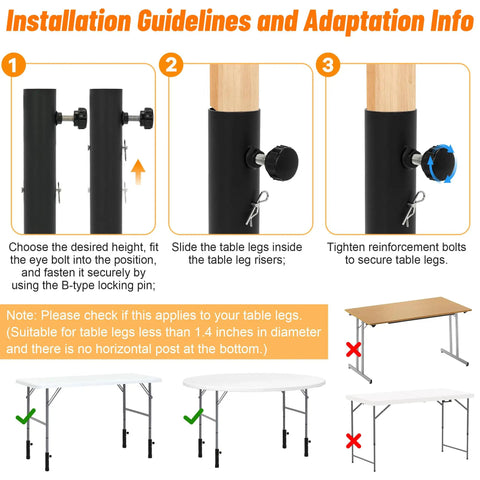 Installation Guidelines and Adaptation Info

1

2

3

Choose the desired height, fit the eye bolt into the position, and fasten it securely by using the B-type locking pin;

Slide the table legs inside the table leg risers;

Tighten reinforcement bolts to secure table legs.

Note: Please check if this applies to your table legs. (Suitable for table legs less than 1.4 inches in diameter and there is no horizontal post at the bottom.)