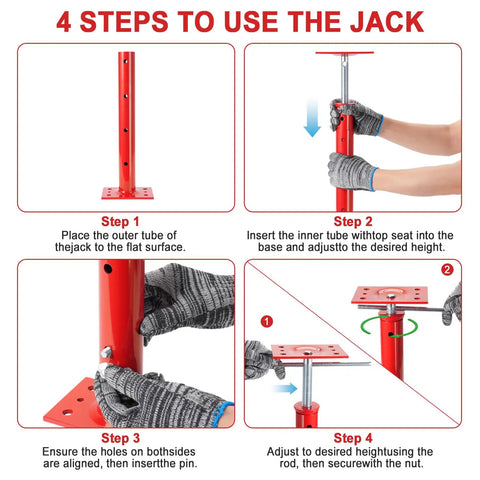 4 STEPS TO USE THE JACK

Step 1
Place the outer tube of thejack to the flat surface.

Step 2
Insert the inner tube withtop seat into the base and adjustto the desired height.

Step 3
Ensure the holes on bothsides are aligned, then insertthe pin.

2

1

Step 4
Adjust to desired heightusing the rod, then securewith the nut.