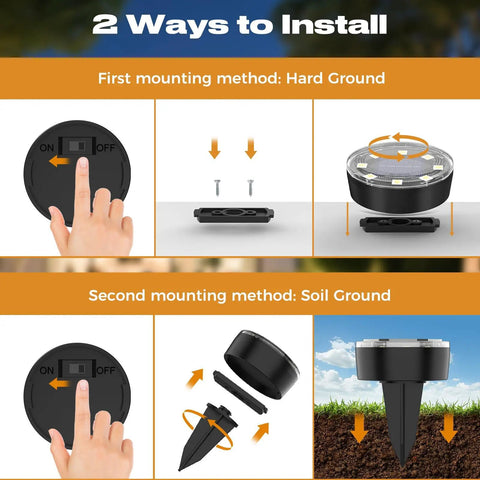 2 Ways to Install

First mounting method: Hard Ground

ON OFF

Second mounting method: Soil Ground

ON OFF