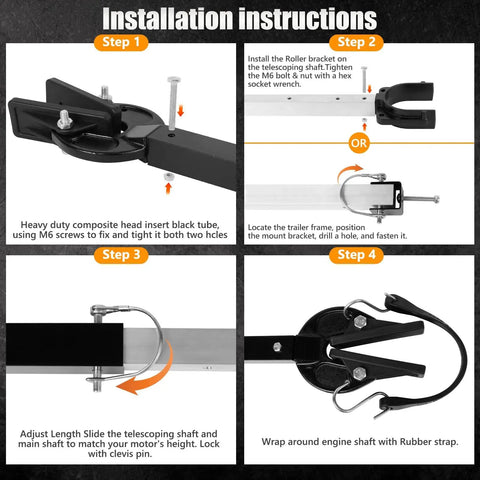 Installation instructions

Step 1

Heavy duty composite head insert black tube, using M6 screws to fix and tight it both two hcles

Step 2

Install the Roller bracket on the telescoping shaft.Tighten the M6 bolt & nut with a hex socket wrench.

OR

Locate the trailer frame, position the mount bracket, drill a hole, and fasten it.

Step 3

Adjust Length Slide the telescoping shaft and main shaft to match your motor's height. Lock with clevis pin.

Step 4

Wrap around engine shaft with Rubber strap.