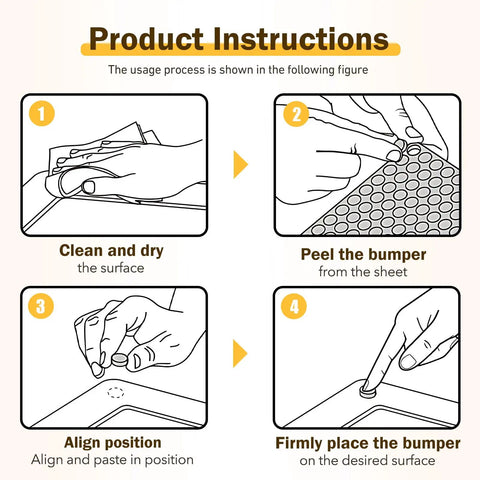 Product Instructions

The usage process is shown in the following figure

1

Clean and dry
the surface

2

Peel the bumper
from the sheet

3

Align position
Align and paste in position

4

Firmly place the bumper
on the desired surface