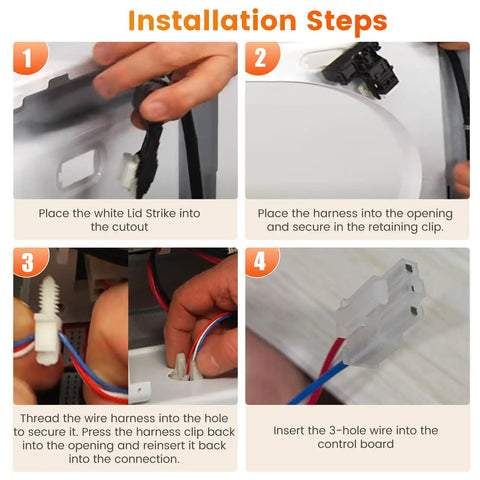 Installation Steps

1

Place the white Lid Strike into the cutout

2

Place the harness into the opening and secure in the retaining clip.

3

Thread the wire harness into the hole to secure it. Press the harness clip back into the opening and reinsert it back into the connection.

4

Insert the 3-hole wire into the control board