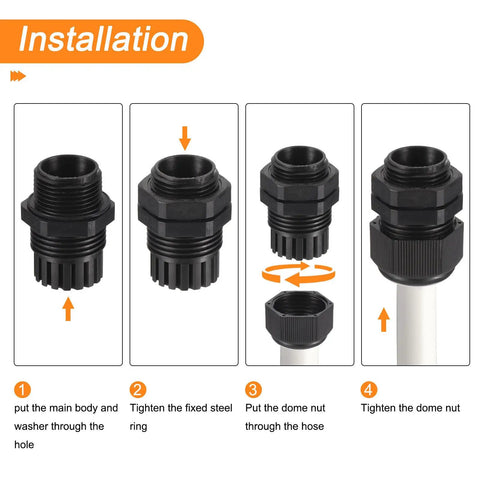 Installation

1
put the main body and washer through the hole

2
Tighten the fixed steel ring

3
Put the dome nut through the hose

4
Tighten the dome nut