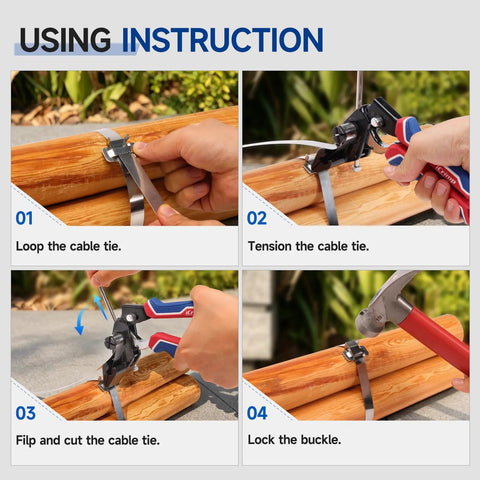 USING INSTRUCTION

01

Loop the cable tie.

02

Tension the cable tie.

03

Filp and cut the cable tie.

04

Lock the buckle.