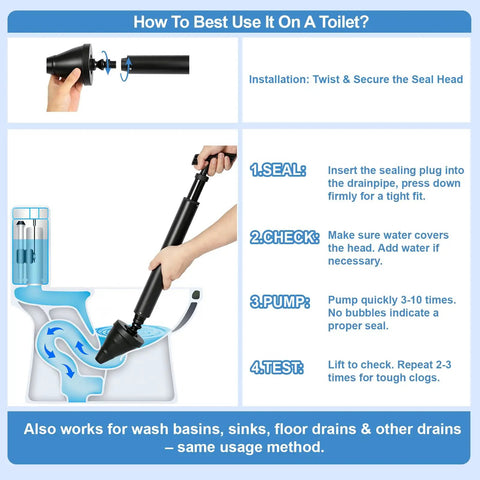 How To Best Use It On A Toilet?

Installation: Twist & Secure the Seal Head

1.SEAL: Insert the sealing plug into the drainpipe, press down firmly for a tight fit.

2.CHECK: Make sure water covers the head. Add water if necessary.

3.PUMP: Pump quickly 3-10 times. No bubbles indicate a proper seal.

4.TEST: Lift to check. Repeat 2-3 times for tough clogs.

Also works for wash basins, sinks, floor drains & other drains – same usage method.