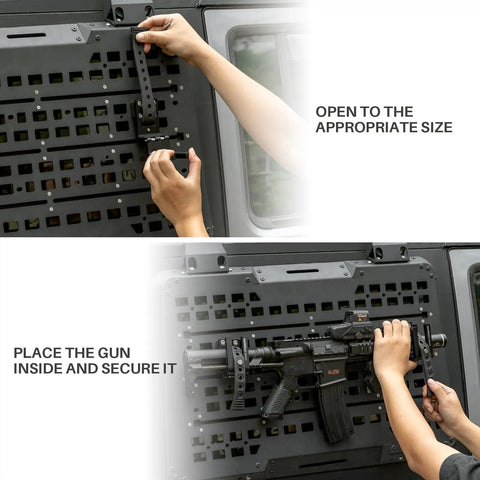 OPEN TO THE APPROPRIATE SIZE

PLACE THE GUN INSIDE AND SECURE IT