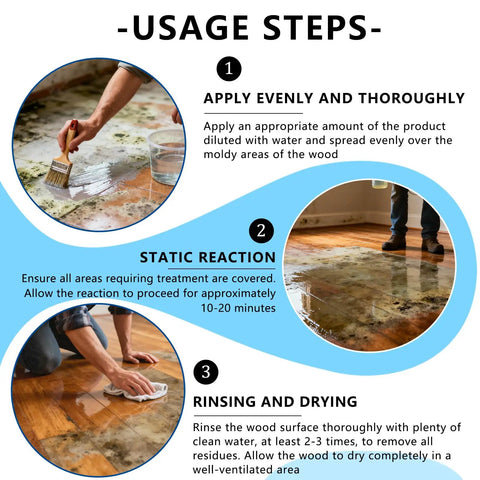 -USAGE STEPS-

1

APPLY EVENLY AND THOROUGHLY

Apply an appropriate amount of the product diluted with water and spread evenly over the moldy areas of the wood

2

STATIC REACTION

Ensure all areas requiring treatment are covered. Allow the reaction to proceed for approximately 10-20 minutes

3

RINSING AND DRYING

Rinse the wood surface thoroughly with plenty of clean water, at least 2-3 times, to remove all residues. Allow the wood to dry completely in a well-ventilated area