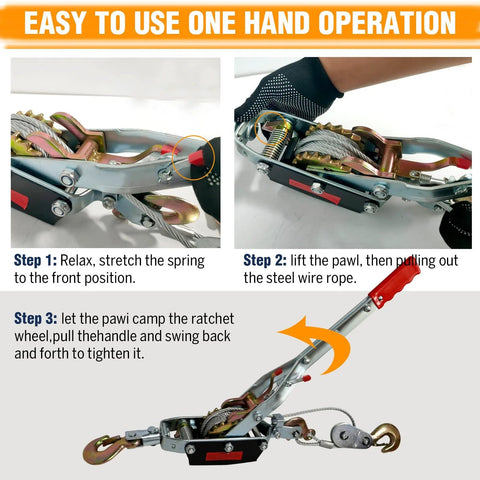 EASY TO USE ONE HAND OPERATION

Step 1: Relax, stretch the spring to the front position.

Step 2: lift the pawl, then pulling out the steel wire rope.

Step 3: let the pawi camp the ratchet wheel,pull thehandle and swing back and forth to tighten it.