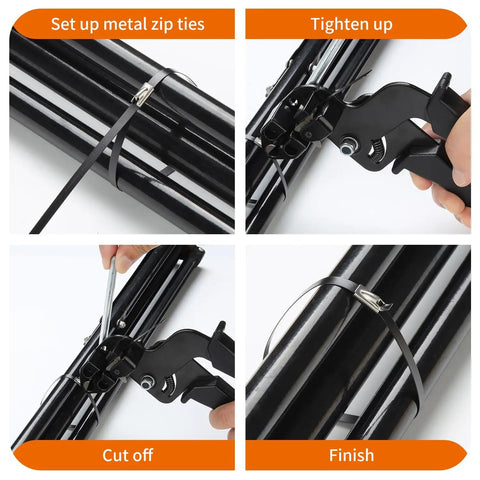 Set up metal zip ties

Tighten up

Cut off

Finish