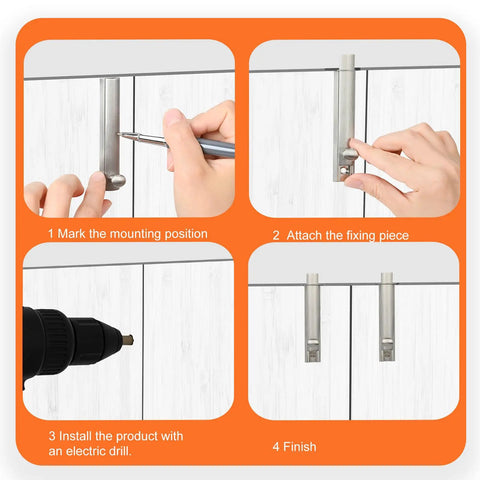 1 Mark the mounting position

2  Attach the fixing piece

3 Install the product with an electric drill.

4 Finish