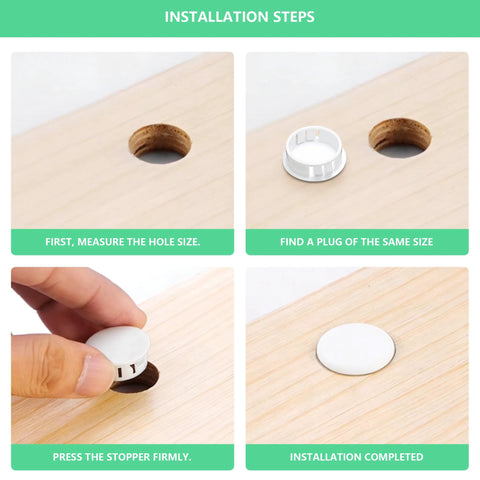 INSTALLATION STEPS

FIRST, MEASURE THE HOLE SIZE.

FIND A PLUG OF THE SAME SIZE

PRESS THE STOPPER FIRMLY.

INSTALLATION COMPLETED