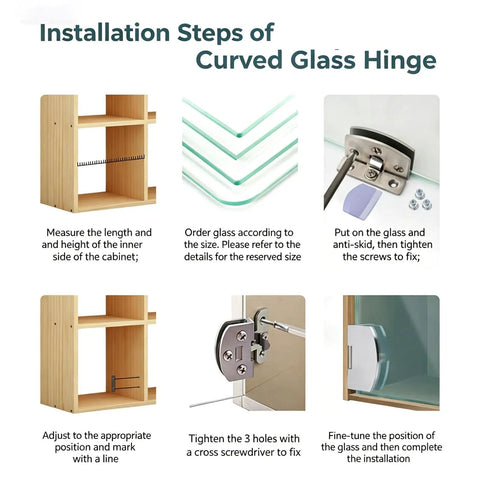 Installation Steps of
Curved Glass Hinge

Measure the length and and height of the inner side of the cabinet;

Order glass according to the size. Please refer to the details for the reserved size

Put on the glass and anti-skid, then tighten the screws to fix;

Adjust to the appropriate position and mark with a line

Tighten the 3 holes with a cross screwdriver to fix

Fine-tune the position of the glass and then complete the installation