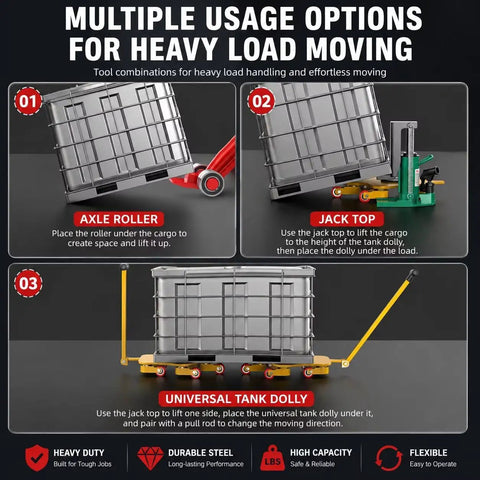 MULTIPLE USAGE OPTIONS FOR HEAVY LOAD MOVING

Tool combinations for heavy load handling and effortless moving

01

AXLE ROLLER

Place the roller under the cargo to create space and lift it up.

02

JACK TOP

Use the jack top to lift the cargo to the height of the tank dolly, then place the dolly under the load.

03

UNIVERSAL TANK DOLLY

Use the jack top to lift one side, place the universal tank dolly under it, and pair with a pull rod to change the moving direction.

HEAVY DUTY
Built for Tough Jobs

DURABLE STEEL
Long-lasting Performance

LBS
HIGH CAPACITY
Safe & Reliable

FLEXIBLE
Easy to Operate