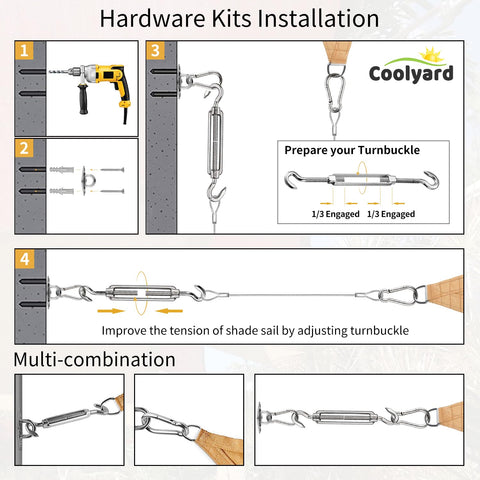 Hardware Kits Installation

1

2

3

Coolyard

Prepare your Turnbuckle

1/3 Engaged 1/3 Engaged

4

Improve the tension of shade sail by adjusting turnbuckle

Multi-combination