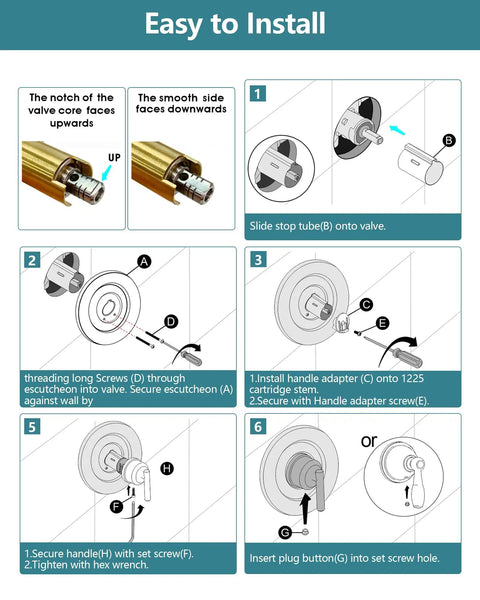 Easy to Install

The notch of the valve core faces upwards

UP

The smooth side faces downwards

1

B

Slide stop tube(B) onto valve.

2

A

D

threading long Screws (D) through escutcheon into valve. Secure escutcheon (A) against wall by

3

C

E

1.Install handle adapter (C) onto 1225 cartridge stem.
2.Secure with Handle adapter screw(E).

5

H

F

1.Secure handle(H) with set screw(F).
2.Tighten with hex wrench.

6

or

G

Insert plug button(G) into set screw hole.