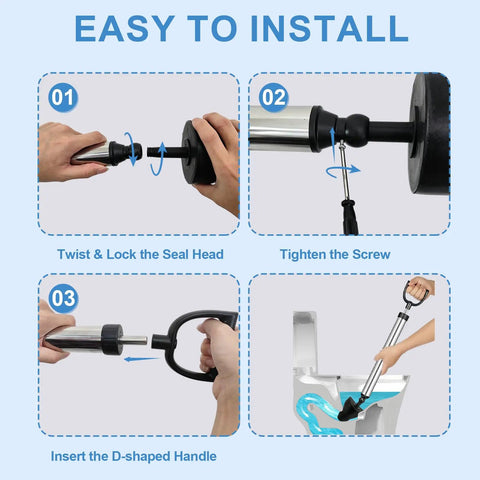 EASY TO INSTALL

01

Twist & Lock the Seal Head

02

Tighten the Screw

03

Insert the D-shaped Handle