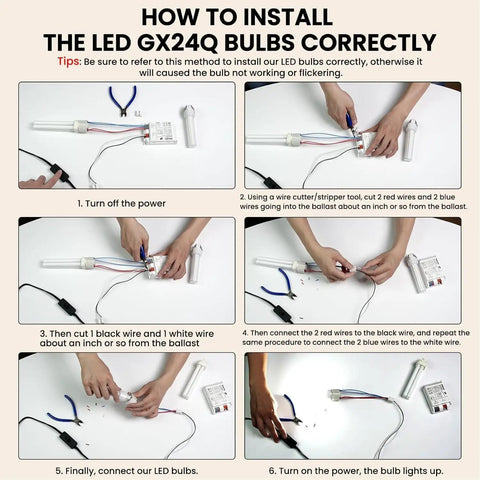 HOW TO INSTALL
THE LED GX24Q BULBS CORRECTLY

Tips: Be sure to refer to this method to install our LED bulbs correctly, otherwise it will caused the bulb not working or flickering.

1. Turn off the power

2. Using a wire cutter/stripper tool, cut 2 red wires and 2 blue wires going into the ballast about an inch or so from the ballast.

3. Then cut 1 black wire and 1 white wire about an inch or so from the ballast

4. Then connect the 2 red wires to the black wire, and repeat the same procedure to connect the 2 blue wires to the white wire.

5. Finally, connect our LED bulbs.

6. Turn on the power, the bulb lights up.