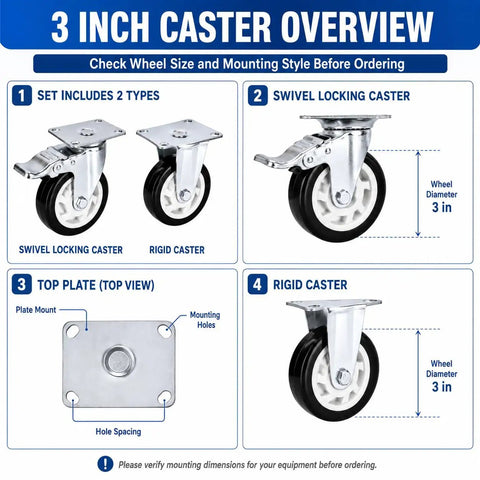 3 INCH CASTER OVERVIEW

Check Wheel Size and Mounting Style Before Ordering

1 SET INCLUDES 2 TYPES

SWIVEL LOCKING CASTER

RIGID CASTER

2 SWIVEL LOCKING CASTER

Wheel Diameter 3 in

3 TOP PLATE (TOP VIEW)

Plate Mount

Mounting Holes

Hole Spacing

4 RIGID CASTER

Wheel Diameter 3 in

! Please verify mounting dimensions for your equipment before ordering.