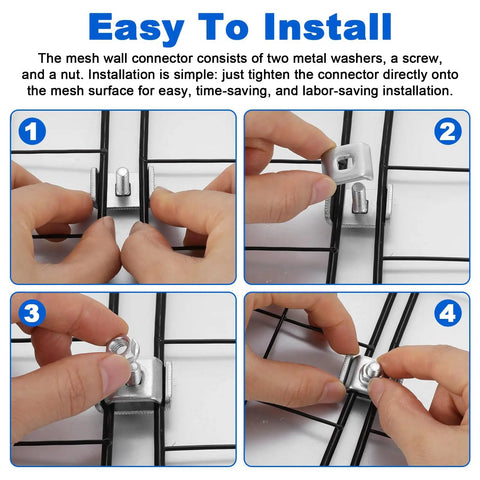 Easy To Install

The mesh wall connector consists of two metal washers, a screw, and a nut. Installation is simple: just tighten the connector directly onto the mesh surface for easy, time-saving, and labor-saving installation.

1

2

3

4