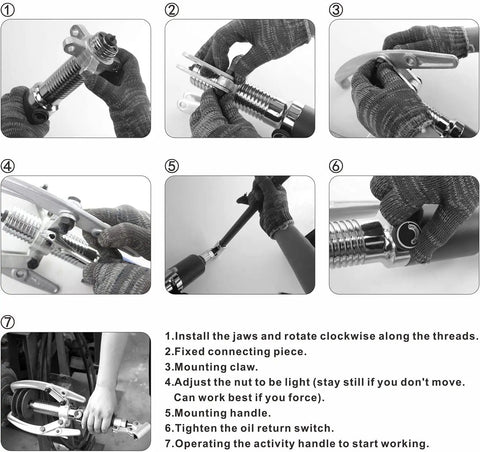 ①

②

③

④

⑤

⑥

⑦

1.Install the jaws and rotate clockwise along the threads.
2.Fixed connecting piece.
3.Mounting claw.
4.Adjust the nut to be light (stay still if you don't move. Can work best if you force).
5.Mounting handle.
6.Tighten the oil return switch.
7.Operating the activity handle to start working.