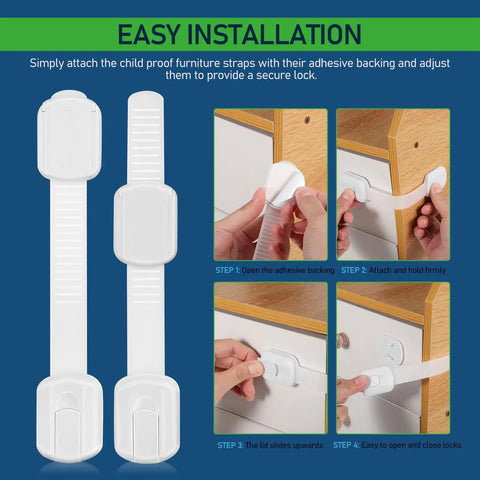 EASY INSTALLATION

Simply attach the child proof furniture straps with their adhesive backing and adjust them to provide a secure lock.

STEP 1: Open the adhesive backing

STEP 2: Attach and hold firmly

STEP 3: The lid slides upwards

STEP 4: Easy to open and close locks