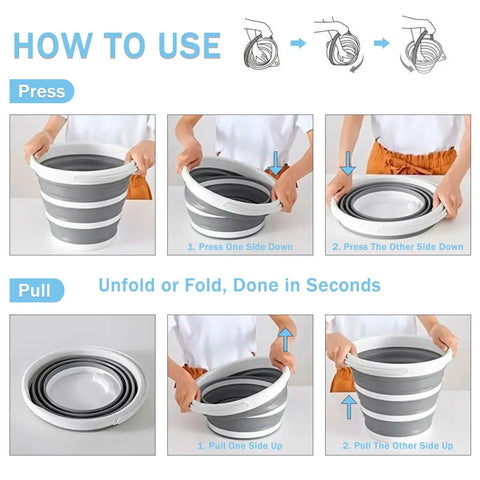 HOW TO USE

Press

1. Press One Side Down

2. Press The Other Side Down

Pull

Unfold or Fold, Done in Seconds

1. Pull One Side Up

2. Pull The Other Side Up