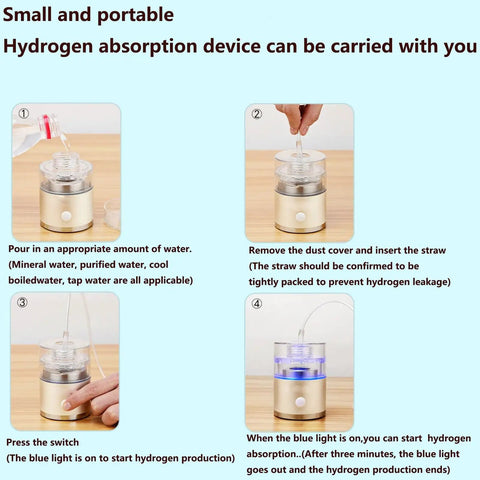 Small and portable

Hydrogen absorption device can be carried with you

①

Pour in an appropriate amount of water. (Mineral water, purified water, cool boiledwater, tap water are all applicable)

②

Remove the dust cover and insert the straw (The straw should be confirmed to be tightly packed to prevent hydrogen leakage)

③

Press the switch (The blue light is on to start hydrogen production)

④

When the blue light is on,you can start hydrogen absorption..(After three minutes, the blue light goes out and the hydrogen production ends)