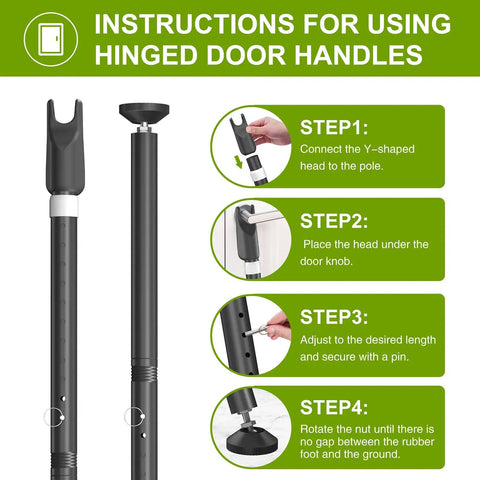 INSTRUCTIONS FOR USING HINGED DOOR HANDLES

STEP1:
Connect the Y-shaped head to the pole.

STEP2:
Place the head under the door knob.

STEP3:
Adjust to the desired length and secure with a pin.

STEP4:
Rotate the nut until there is no gap between the rubber foot and the ground.