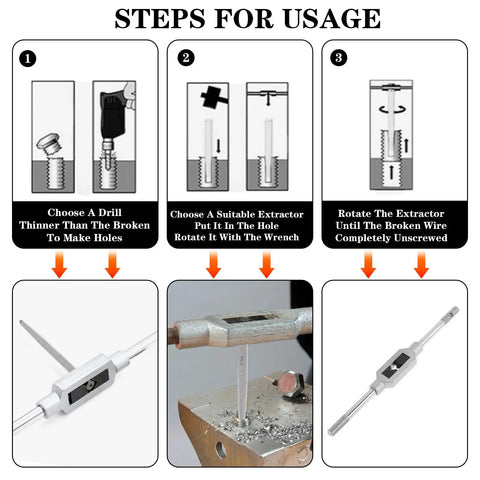 STEPS FOR USAGE

1

Choose A Drill Thinner Than The Broken To Make Holes

2

Choose A Suitable Extractor Put It In The Hole Rotate It With The Wrench

3

Rotate The Extractor Until The Broken Wire Completely Unscrewed