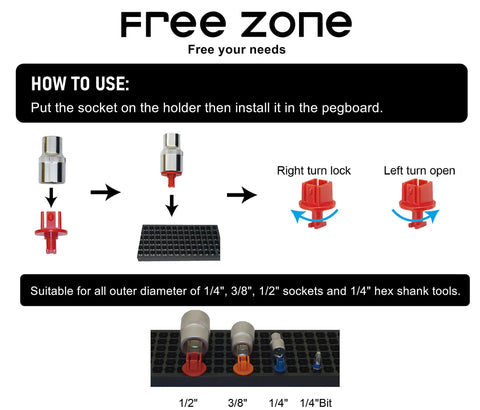 Free zone
Free your needs

HOW TO USE:
Put the socket on the holder then install it in the pegboard.

Right turn lock
Left turn open

Suitable for all outer diameter of 1/4", 3/8", 1/2" sockets and 1/4" hex shank tools.

1/2"
3/8"
1/4"
1/4"Bit