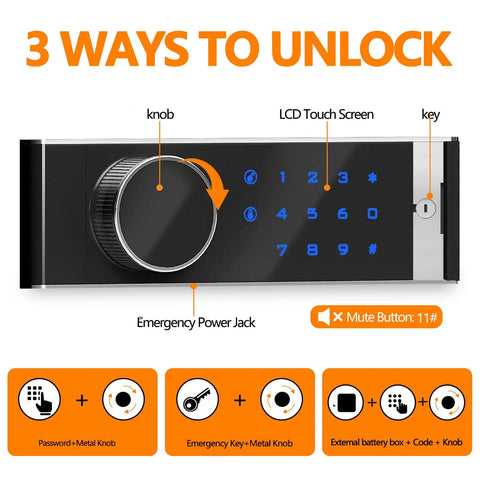 3 WAYS TO UNLOCK

knob

LCD Touch Screen

key

1 2 3 *

4 5 6 0

7 8 9 #

Emergency Power Jack

Mute Button: 11#

+

Password+Metal Knob

+

Emergency Key+Metal Knob

+ +

External battery box + Code + Knob