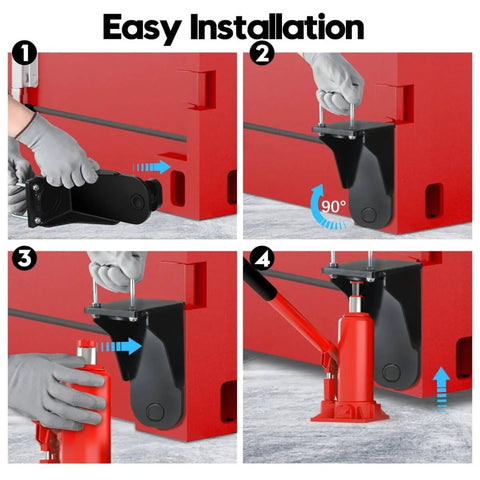 Easy Installation

1

2

90°

3

4