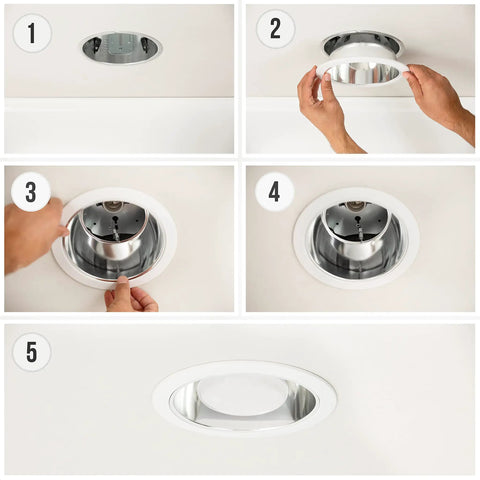 1

2

3

4

5