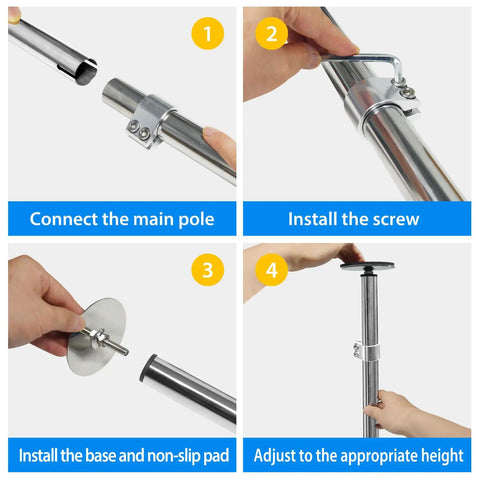 1

Connect the main pole

2

Install the screw

3

Install the base and non-slip pad

4

Adjust to the appropriate height