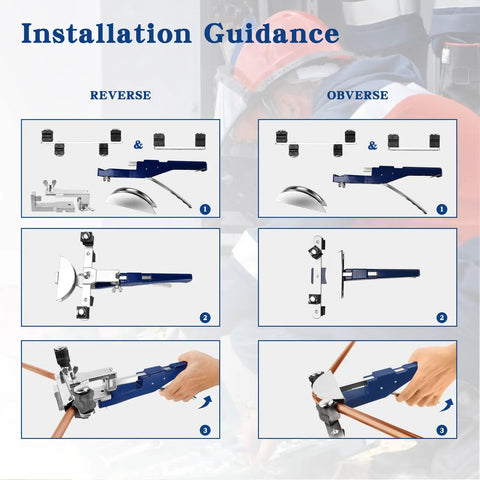 Installation Guidance

REVERSE

&

1

2

3

OBVERSE

&

1

2

3