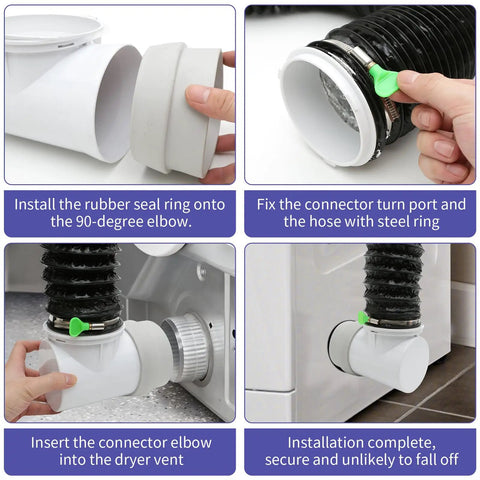 Install the rubber seal ring onto the 90-degree elbow.

Fix the connector turn port and the hose with steel ring

Insert the connector elbow into the dryer vent

Installation complete, secure and unlikely to fall off