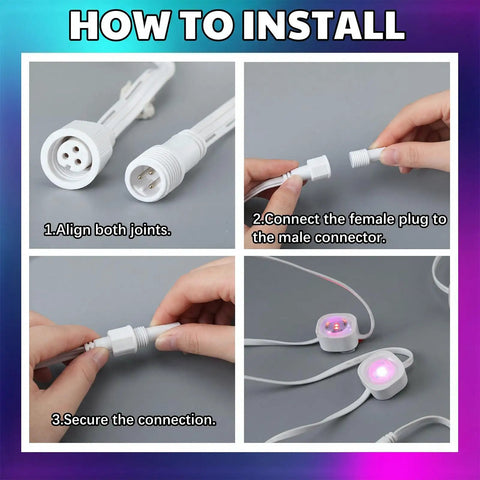 HOW TO INSTALL

1.Align both joints.

2.Connect the female plug to the male connector.

3.Secure the connection.